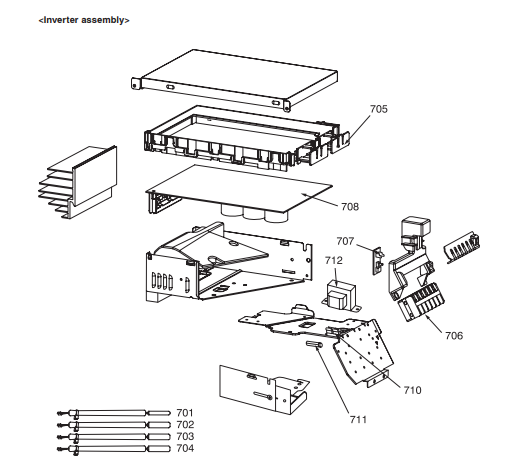 <Inverter assembly>

705

708

707

712

706

710

711

701
702
703
704