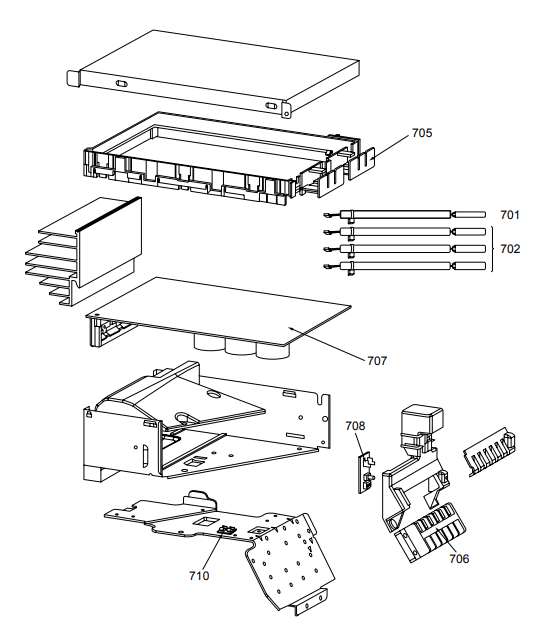 705

701

702

707

708

706

710