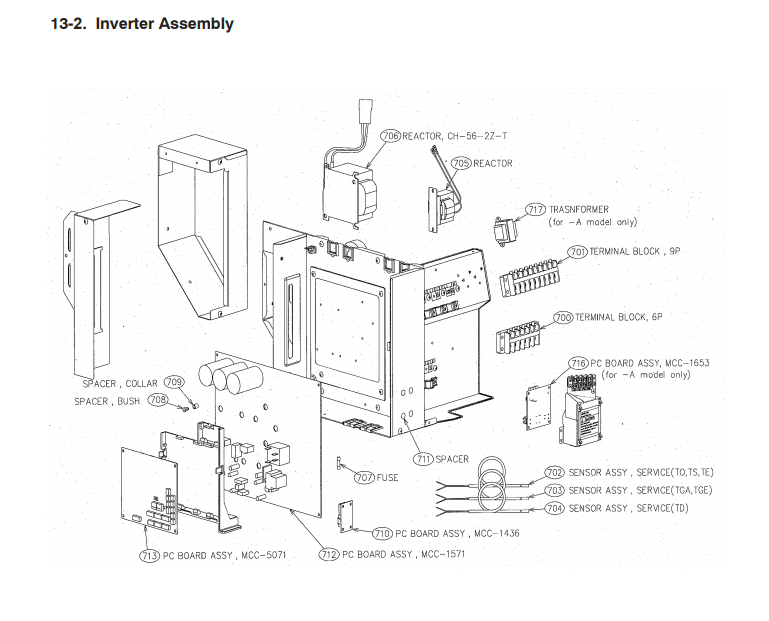 13-2. Inverter Assembly

706 REACTOR, CH-56-2Z-T
705 REACTOR
717 TRASNFORMER (for -A model only)
701 TERMINAL BLOCK , 9P
700 TERMINAL BLOCK, 6P
716 PC BOARD ASSY, MCC-1653 (for -A model only)
SPACER , COLLAR 709
SPACER , BUSH 708
711 SPACER
707 FUSE
702 SENSOR ASSY , SERVICE(TO,TS,TE)
703 SENSOR ASSY , SERVICE(TGA,TGE)
704 SENSOR ASSY , SERVICE(TD)
710 PC BOARD ASSY , MCC-1436
713 PC BOARD ASSY , MCC-5071
712 PC BOARD ASSY , MCC-1571