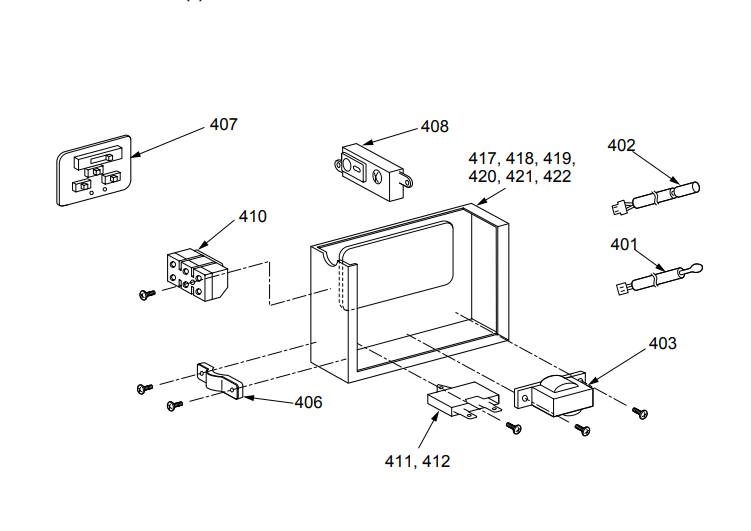 407

408

417, 418, 419, 420, 421, 422

402

410

401

403

406

411, 412