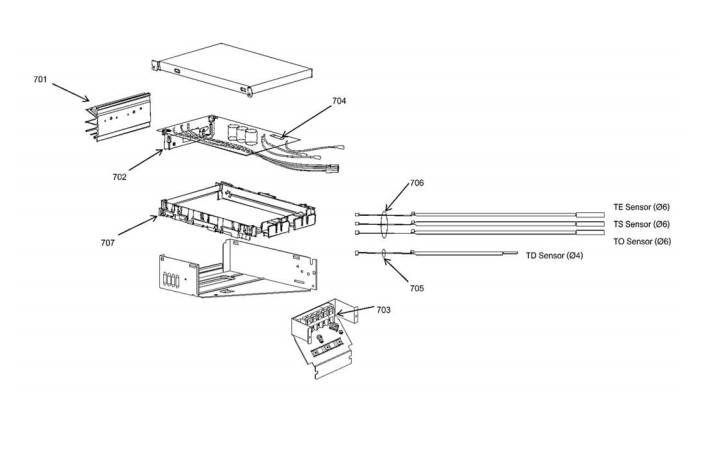 701

704

702

706

TE Sensor (Ø6)

TS Sensor (Ø6)

TO Sensor (Ø6)

707

TD Sensor (Ø4)

705

703