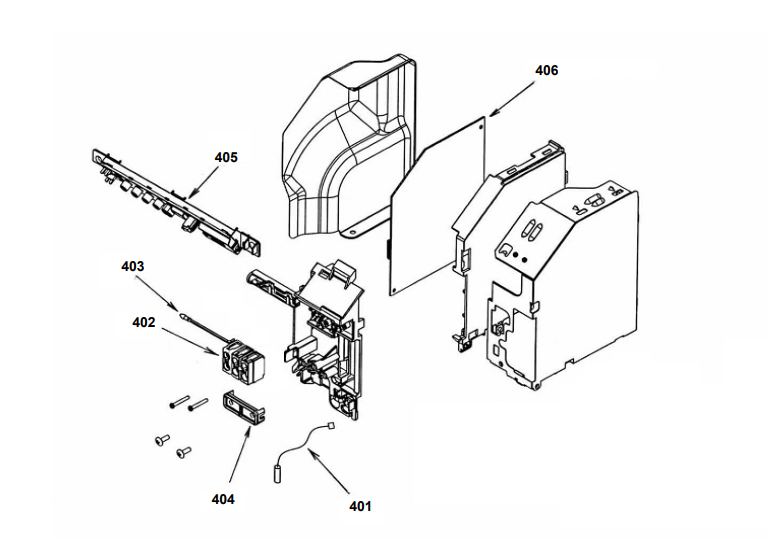 406

405

403

402

404

401