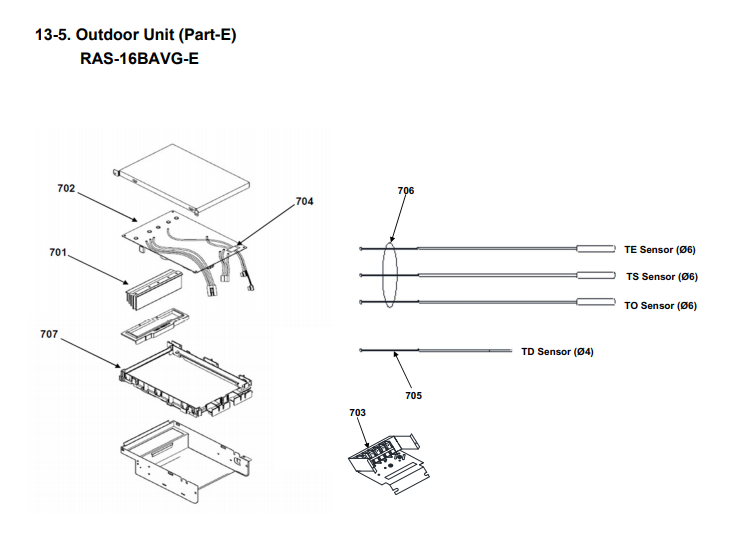 13-5. Outdoor Unit (Part-E)
RAS-16BAVG-E

702
704
701
707
706
TE Sensor (Ø6)
TS Sensor (Ø6)
TO Sensor (Ø6)
TD Sensor (Ø4)
705
703