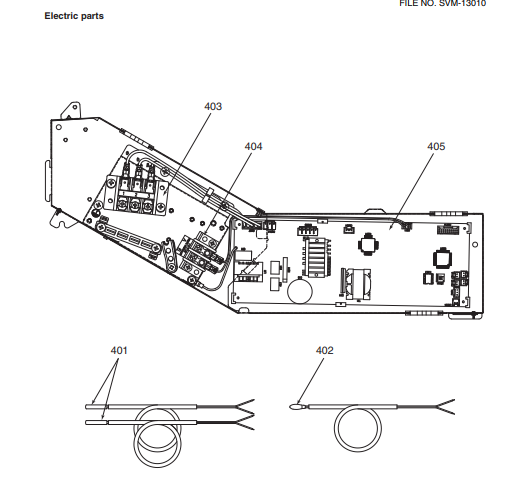 FILE NO. SVM-13010

Electric parts

403

404

405

401

402