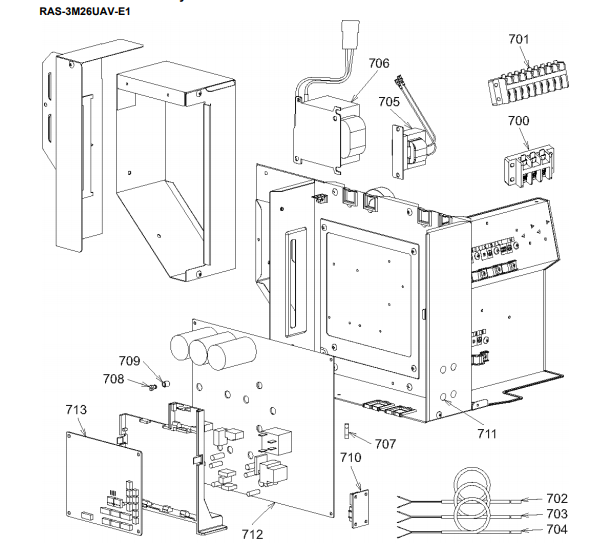 RAS-3M26UAV-E1

701
706
705
700
709
708
713
711
707
710
712
702
703
704