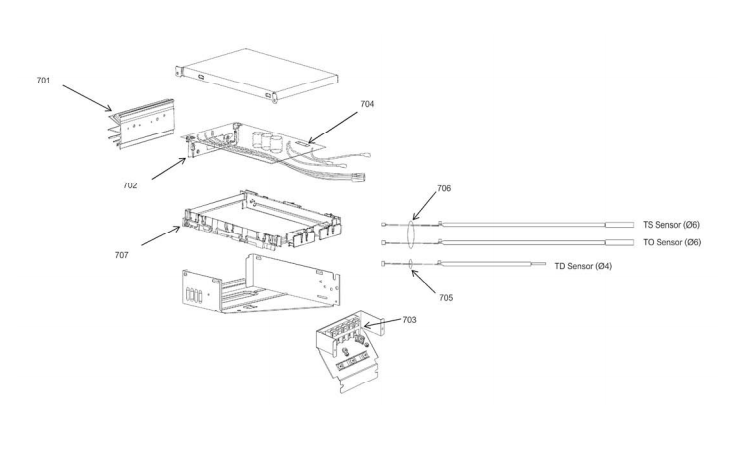 701

704

702

706

TS Sensor (Ø6)

TO Sensor (Ø6)

707

TD Sensor (Ø4)

705

703