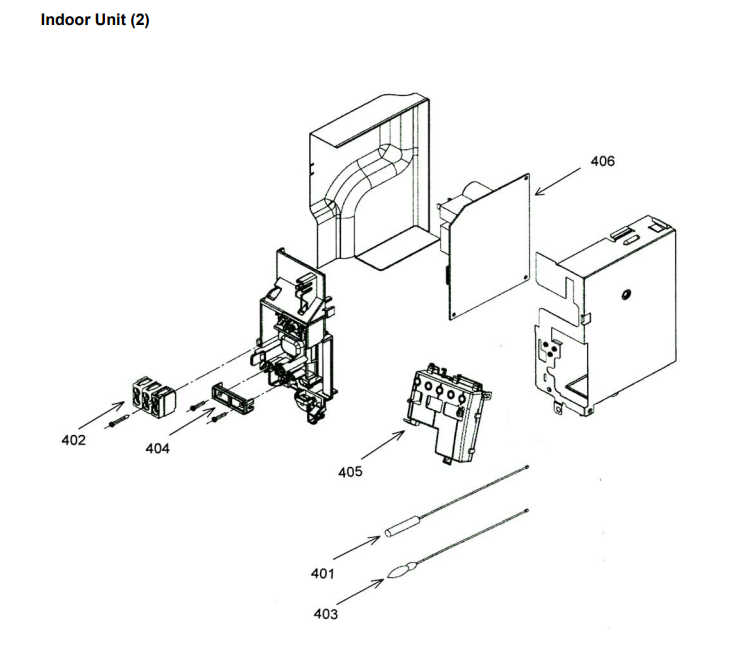 Indoor Unit (2)

406

402

404

405

401

403