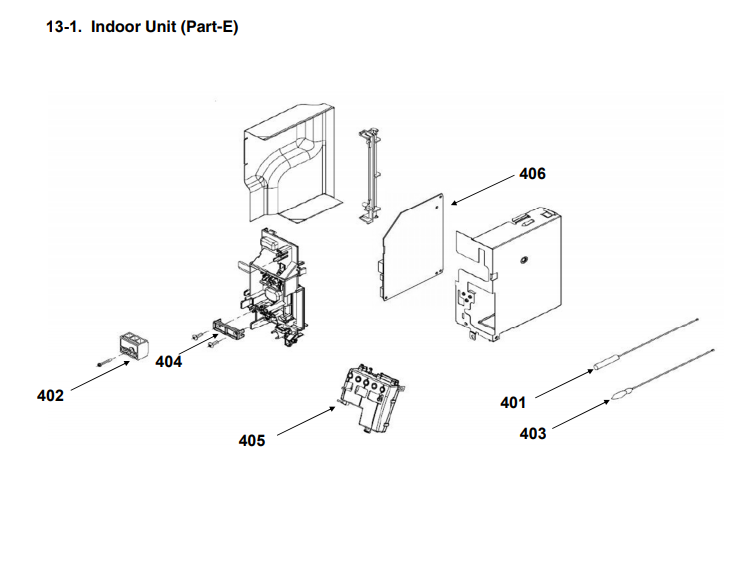 13-1. Indoor Unit (Part-E)

406

404

402

405

401

403