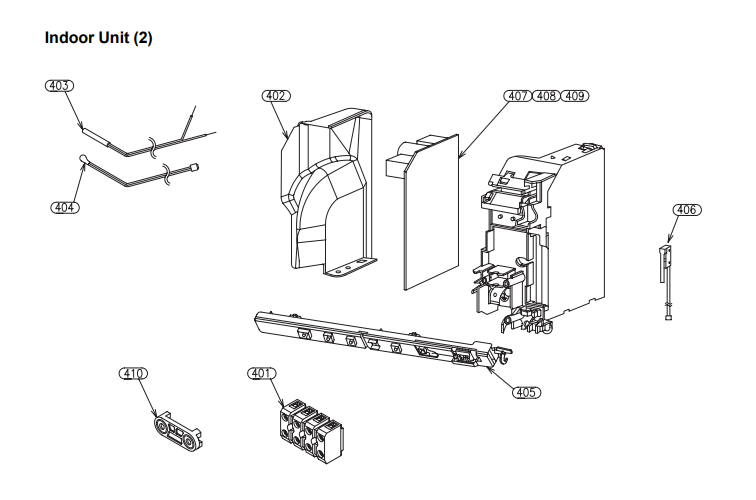 Indoor Unit (2)

403
402
407 408 409
404
406
410
401
405