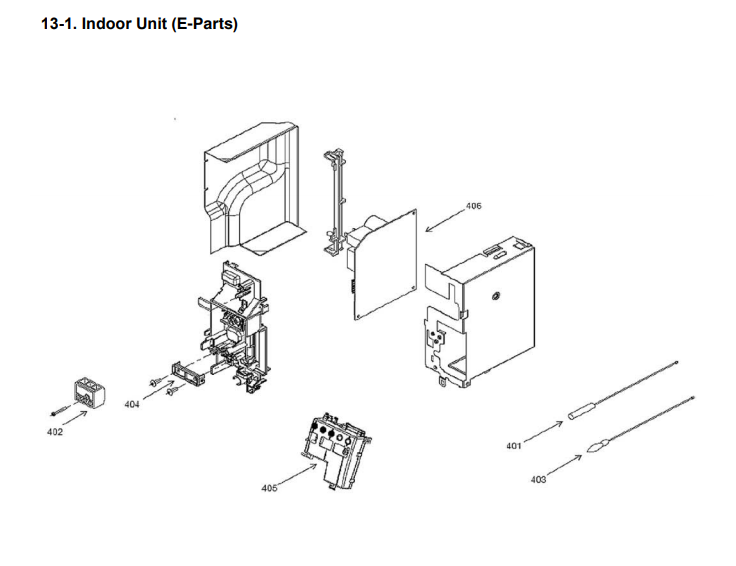 13-1. Indoor Unit (E-Parts)

406

404

402

405

401

403