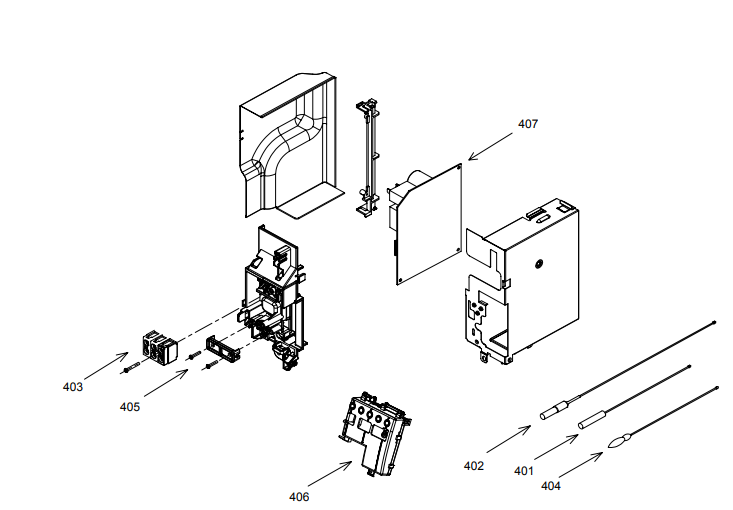 407

403

405

406

402

401

404