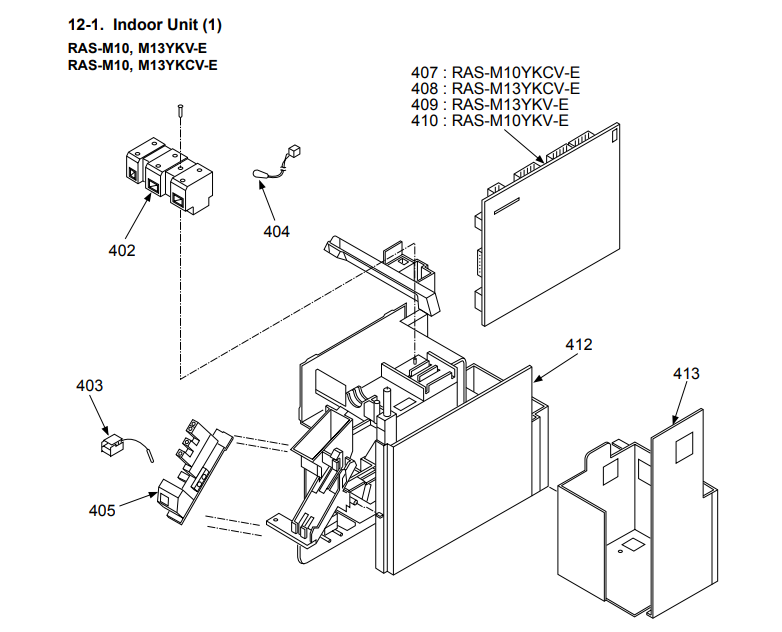 12-1. Indoor Unit (1)

RAS-M10, M13YKV-E
RAS-M10, M13YKCV-E

407 : RAS-M10YKCV-E
408 : RAS-M13YKCV-E
409 : RAS-M13YKV-E
410 : RAS-M10YKV-E

402

404

412

413

403

405