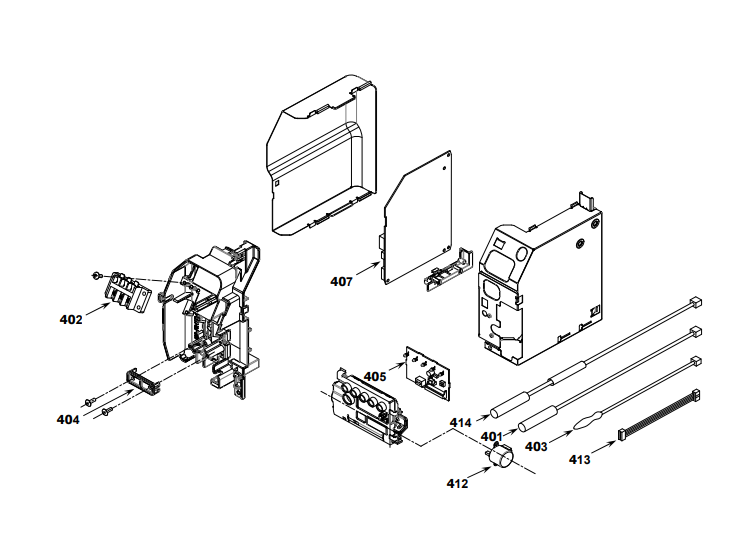 407

402

405

404

414

401

403

413

412