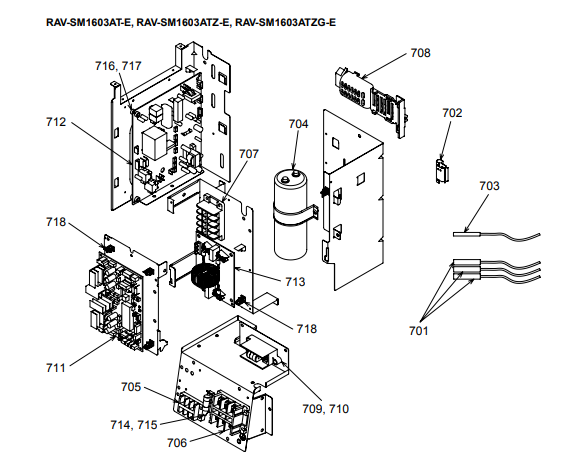 RAV-SM1603AT-E, RAV-SM1603ATZ-E, RAV-SM1603ATZG-E

716, 717
708
712
704
702
707
703
718
713
718
701
711
705
709, 710
714, 715
706