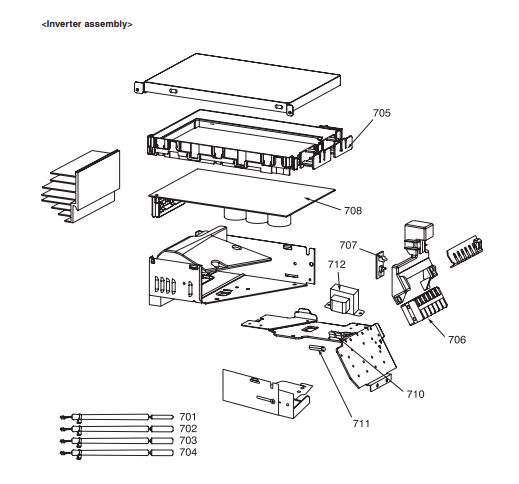 <Inverter assembly>

705
708
707
712
706
710
711
701
702
703
704