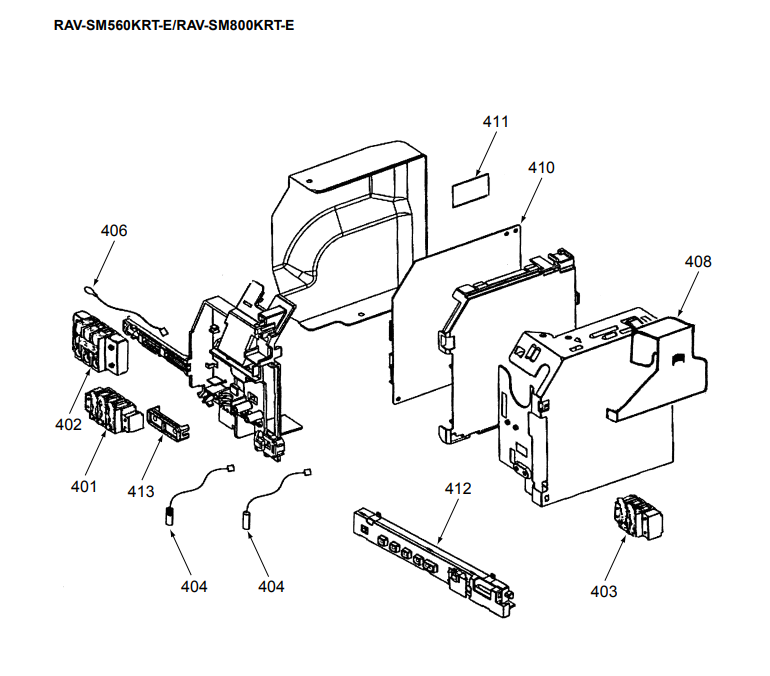 RAV-SM560KRT-E/RAV-SM800KRT-E

411

410

406

408

402

401

413

412

404

404

403