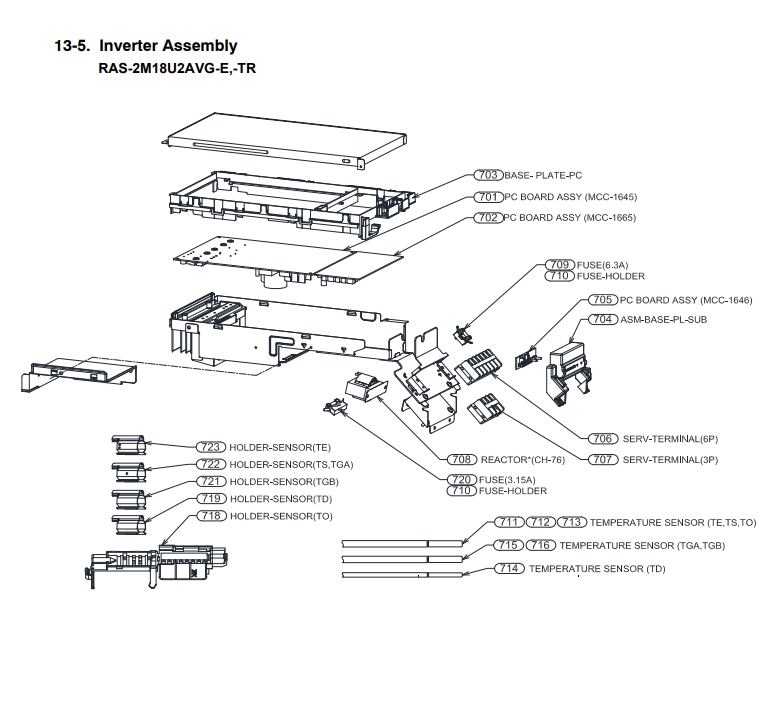 13-5. Inverter Assembly
RAS-2M18U2AVG-E,-TR

703 BASE- PLATE-PC
701 PC BOARD ASSY (MCC-1645)
702 PC BOARD ASSY (MCC-1665)
709 FUSE(6.3A)
710 FUSE-HOLDER
705 PC BOARD ASSY (MCC-1646)
704 ASM-BASE-PL-SUB
706 SERV-TERMINAL(6P)
707 SERV-TERMINAL(3P)
708 REACTOR*(CH-76)
720 FUSE(3.15A)
710 FUSE-HOLDER
723 HOLDER-SENSOR(TE)
722 HOLDER-SENSOR(TS,TGA)
721 HOLDER-SENSOR(TGB)
719 HOLDER-SENSOR(TD)
718 HOLDER-SENSOR(TO)
711 712 713 TEMPERATURE SENSOR (TE,TS,TO)
715 716 TEMPERATURE SENSOR (TGA,TGB)
714 TEMPERATURE SENSOR (TD)