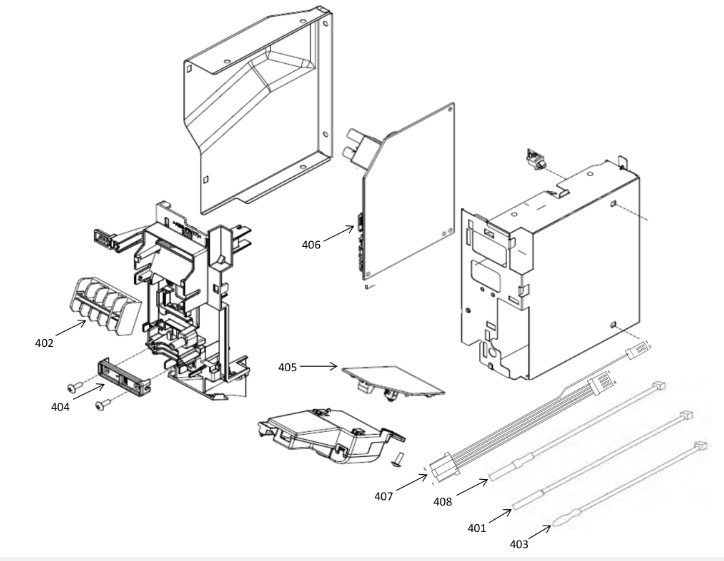 406
402
405
404
407
408
401
403