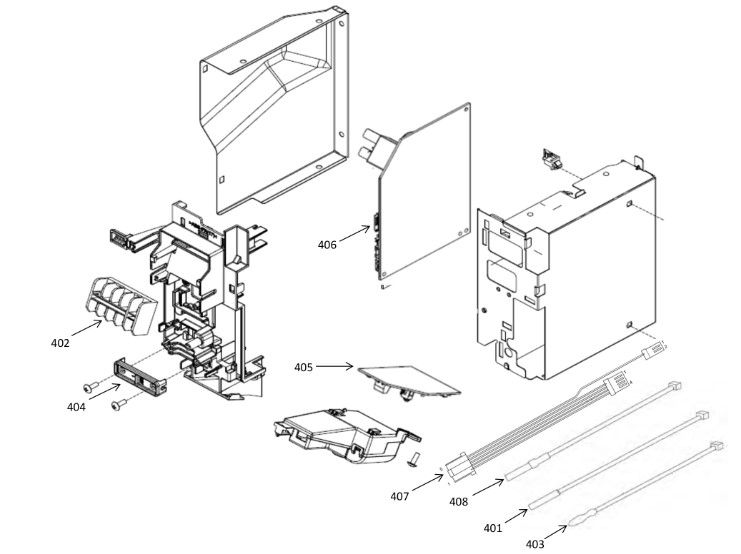 406

402

405

404

407

408

401

403