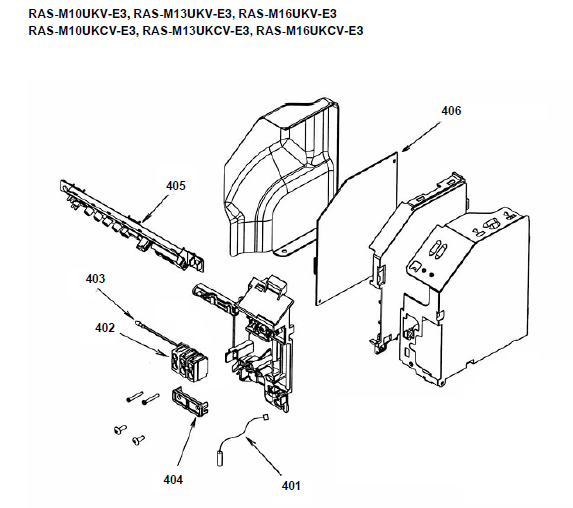 RAS-M10UKV-E3, RAS-M13UKV-E3, RAS-M16UKV-E3
RAS-M10UKCV-E3, RAS-M13UKCV-E3, RAS-M16UKCV-E3

406
405
403
402
404
401