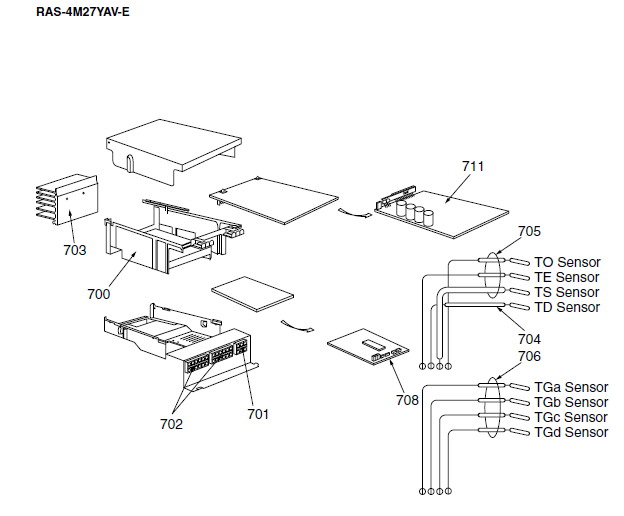 RAS-4M27YAV-E

711

703

705

TO Sensor
TE Sensor
TS Sensor
TD Sensor

700

704

706

TGa Sensor
TGb Sensor
TGc Sensor
TGd Sensor

708

701

702